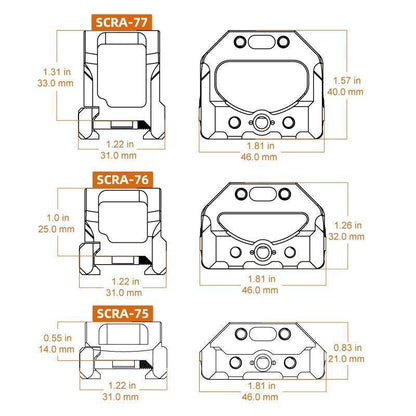 SCRA-77

1.31 in
33.0 mm

1.22 in
31.0 mm

1.57 in
40.0 mm

1.81 in
46.0 mm

SCRA-76

1.0 in
25.0 mm

1.22 in
31.0 mm

1.26 in
32.0 mm

1.81 in
46.0 mm

SCRA-75

0.55 in
14.0 mm

1.22 in
31.0 mm

0.83 in
21.0 mm

1.81 in
46.0 mm